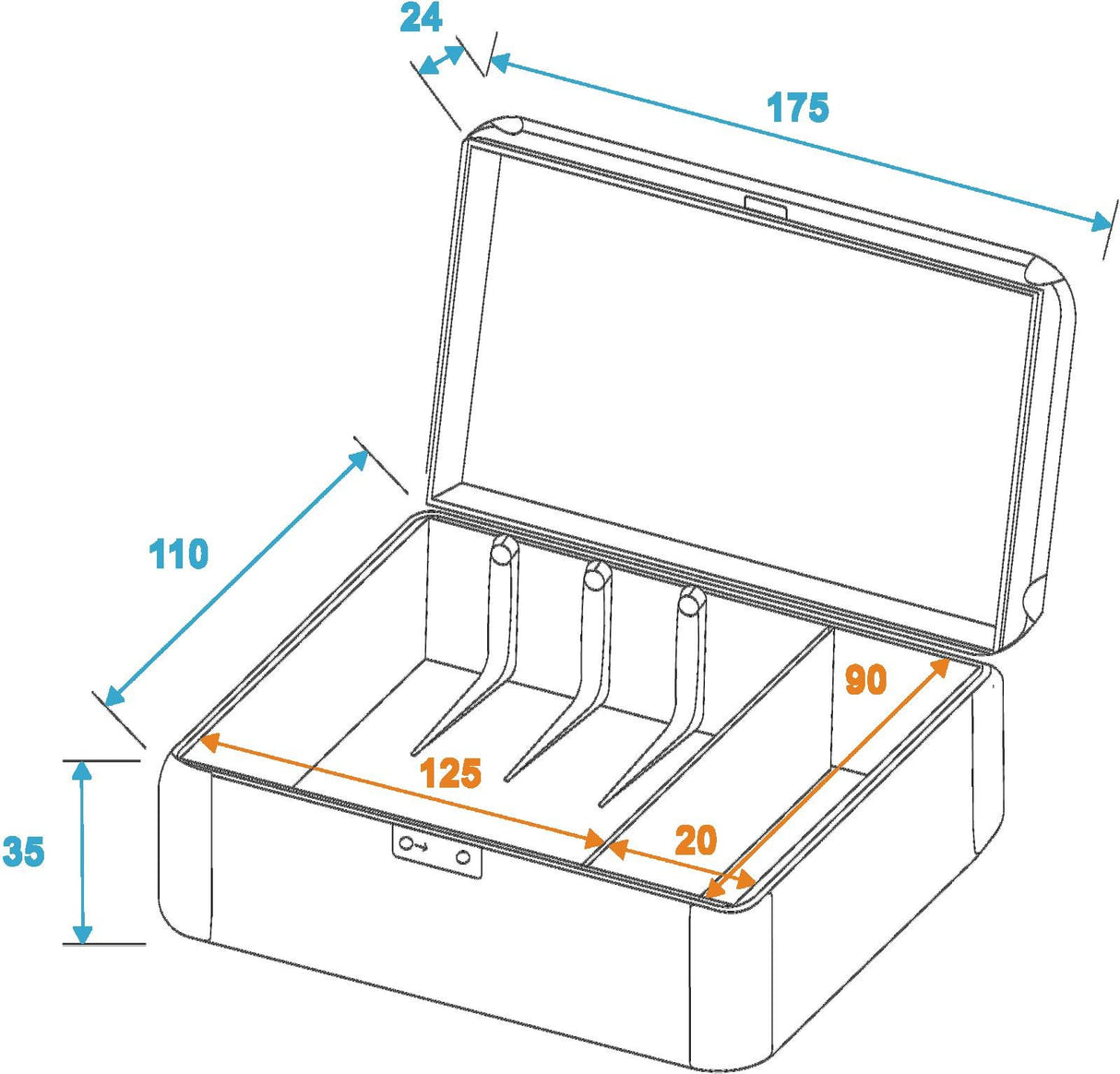 24
175
110
90
125
20
35